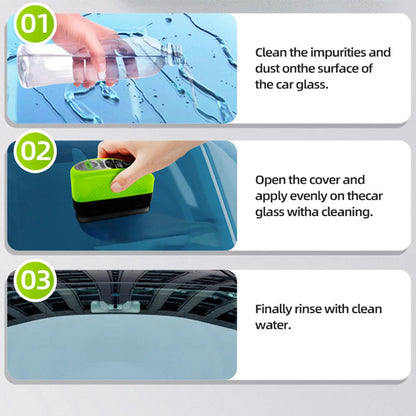 01

Clean the impurities and dust onthe surface of the car glass.

02

Open the cover and apply evenly on thecar glass witha cleaning.

03

Finally rinse with clean water.